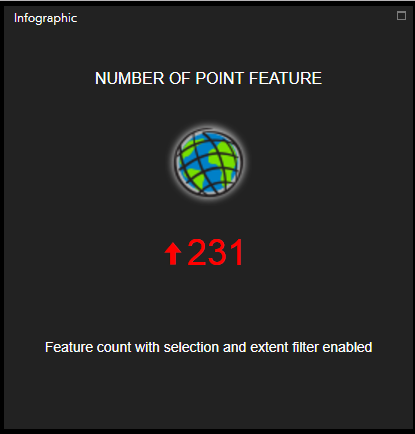 Infographic

NUMBER OF POINT FEATURE

231

Feature count with selection and extent filter enabled